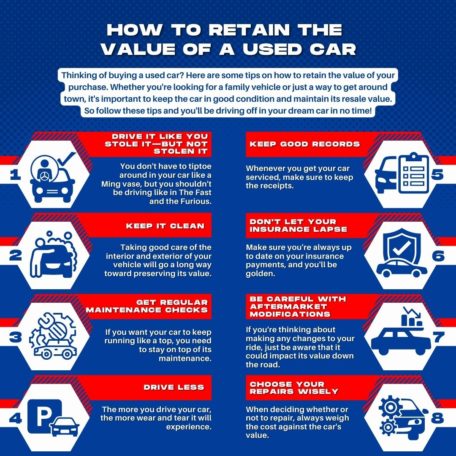 HOW TO RETAIN THE VALUE OF A USED CAR

Thinking of buying a used car? Here are some tips on how to retain the value of your purchase. Whether you're looking for a family vehicle or just a way to get around town, it's important to keep the car in good condition and maintain its resale value. So follow these tips and you'll be driving off in your dream car in no time!

1

DRIVE IT LIKE YOU STOLE IT—BUT NOT STOLEN IT

You don't have to tiptoe around in your car like a Ming vase, but you shouldn't be driving like in The Fast and the Furious.

2

KEEP IT CLEAN

Taking good care of the interior and exterior of your vehicle will go a long way toward preserving its value.

3

GET REGULAR MAINTENANCE CHECKS

If you want your car to keep running like a top, you need to stay on top of its maintenance.

4

P

DRIVE LESS

The more you drive your car, the more wear and tear it will experience.

KEEP GOOD RECORDS

Whenever you get your car serviced, make sure to keep the receipts.

5

DON'T LET YOUR INSURANCE LAPSE

Make sure you're always up to date on your insurance payments, and you'll be golden.

6

BE CAREFUL WITH AFTERMARKET MODIFICATIONS

If you're thinking about making any changes to your ride, just be aware that it could impact its value down the road.

7

CHOOSE YOUR REPAIRS WISELY

When deciding whether or not to repair, always weigh the cost against the car's value.

8